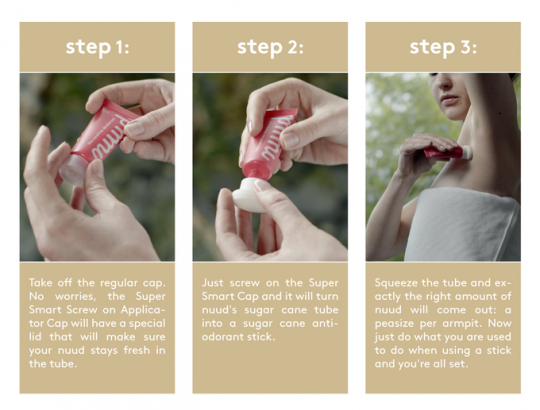 step 1:

nuud

Take off the regular cap. No worries, the Super Smart Screw on Applicator Cap will have a special lid that will make sure your nuud stays fresh in the tube.

step 2:

nuud

Just screw on the Super Smart Cap and it will turn nuud's sugar cane tube into a sugar cane anti-odorant stick.

step 3:

Squeeze the tube and exactly the right amount of nuud will come out: a peasize per armpit. Now just do what you are used to do when using a stick and you're all set.